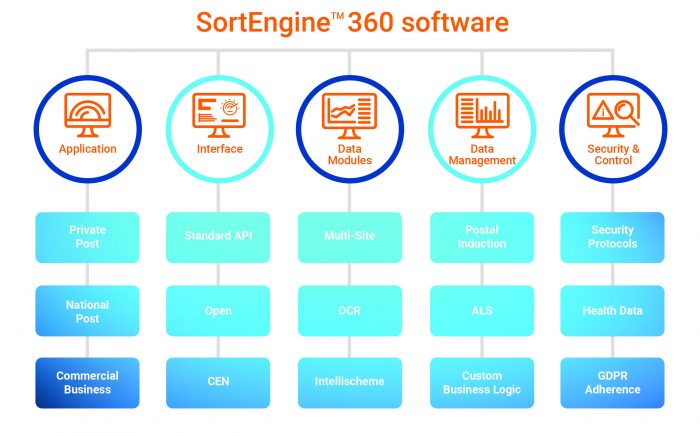 SortEngine™ 360 software

Application

Private Post

National Post

Commercial Business

Interface

Standard API

Open

CEN

Data Modules

Multi-Site

OCR

Intellischeme

Data Management

Postal Induction

ALS

Custom Business Logic

Security & Control

Security Protocols

Health Data

GDPR Adherence